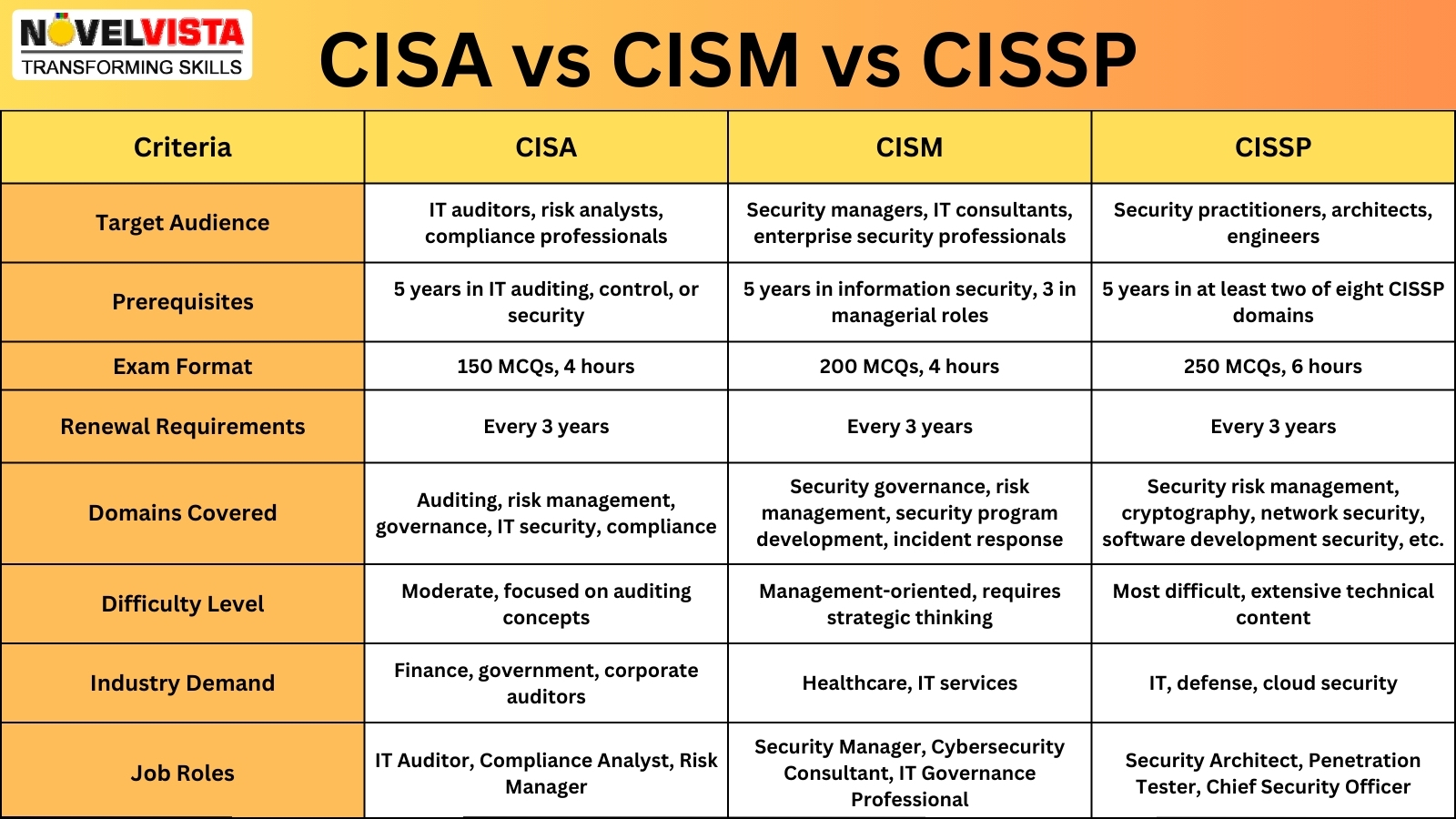 NOVELVISTA
TRANSFORMING SKILLS

CISA vs CISM vs CISSP

| Criteria | CISA | CISM | CISSP |
|---|---|---|---|
| Target Audience | IT auditors, risk analysts, compliance professionals | Security managers, IT consultants, enterprise security professionals | Security practitioners, architects, engineers |
| Prerequisites | 5 years in IT auditing, control, or security | 5 years in information security, 3 in managerial roles | 5 years in at least two of eight CISSP domains |
| Exam Format | 150 MCQs, 4 hours | 200 MCQs, 4 hours | 250 MCQs, 6 hours |
| Renewal Requirements | Every 3 years | Every 3 years | Every 3 years |
| Domains Covered | Auditing, risk management, governance, IT security, compliance | Security governance, risk management, security program development, incident response | Security risk management, cryptography, network security, software development security, etc. |
| Difficulty Level | Moderate, focused on auditing concepts | Management-oriented, requires strategic thinking | Most difficult, extensive technical content |
| Industry Demand | Finance, government, corporate auditors | Healthcare, IT services | IT, defense, cloud security |
| Job Roles | IT Auditor, Compliance Analyst, Risk Manager | Security Manager, Cybersecurity Consultant, IT Governance Professional | Security Architect, Penetration Tester, Chief Security Officer |