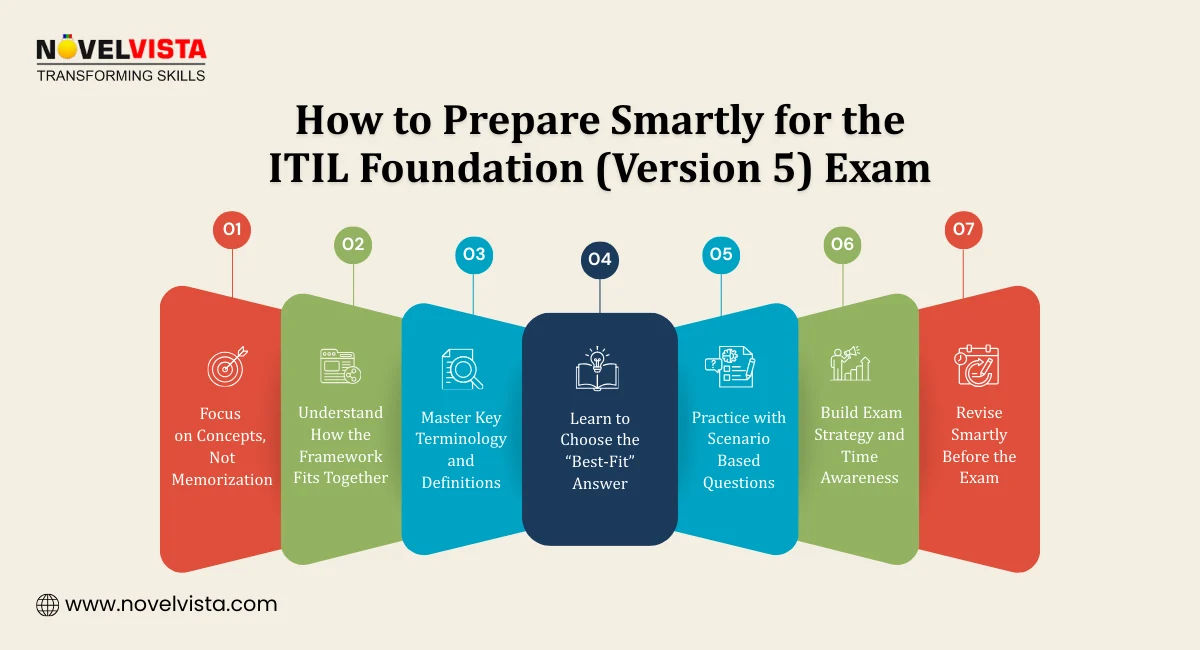 NOVELVISTA
TRANSFORMING SKILLS

How to Prepare Smartly for the ITIL Foundation (Version 5) Exam

01
Focus on Concepts, Not Memorization

02
Understand How the Framework Fits Together

03
Master Key Terminology and Definitions

04
Learn to Choose the "Best-Fit" Answer

05
Practice with Scenario Based Questions

06
Build Exam Strategy and Time Awareness

07
Revise Smartly Before the Exam

www.novelvista.com